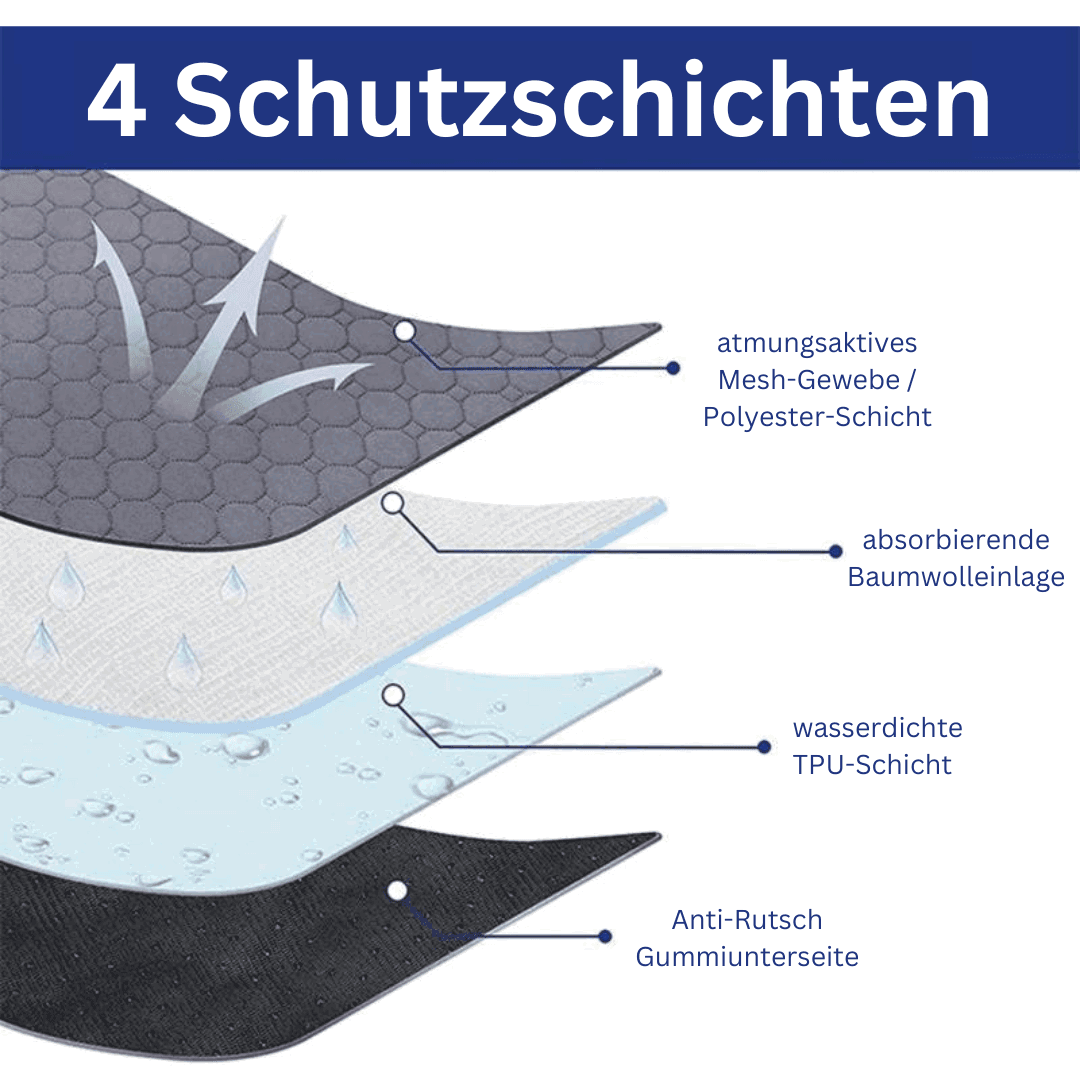 4 Schutzschichten

atmungsaktives Mesh-Gewebe / Polyester-Schicht

absorbierende Baumwolleinlage

wasserdichte TPU-Schicht

Anti-Rutsch Gummiunterseite