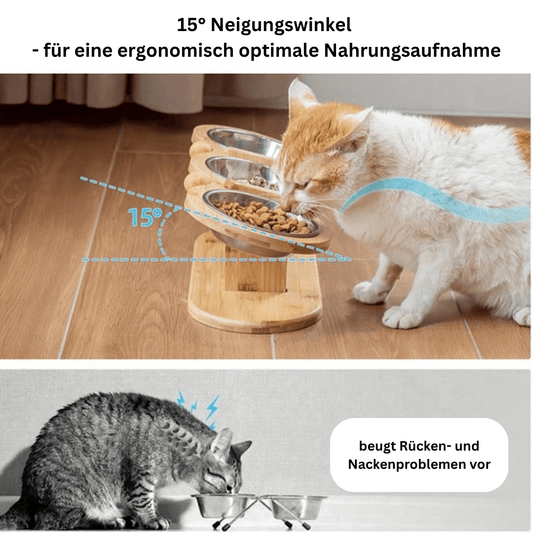 15° Neigungswinkel
- für eine ergonomisch optimale Nahrungsaufnahme

15°

beugt Rücken- und Nackenproblemen vor