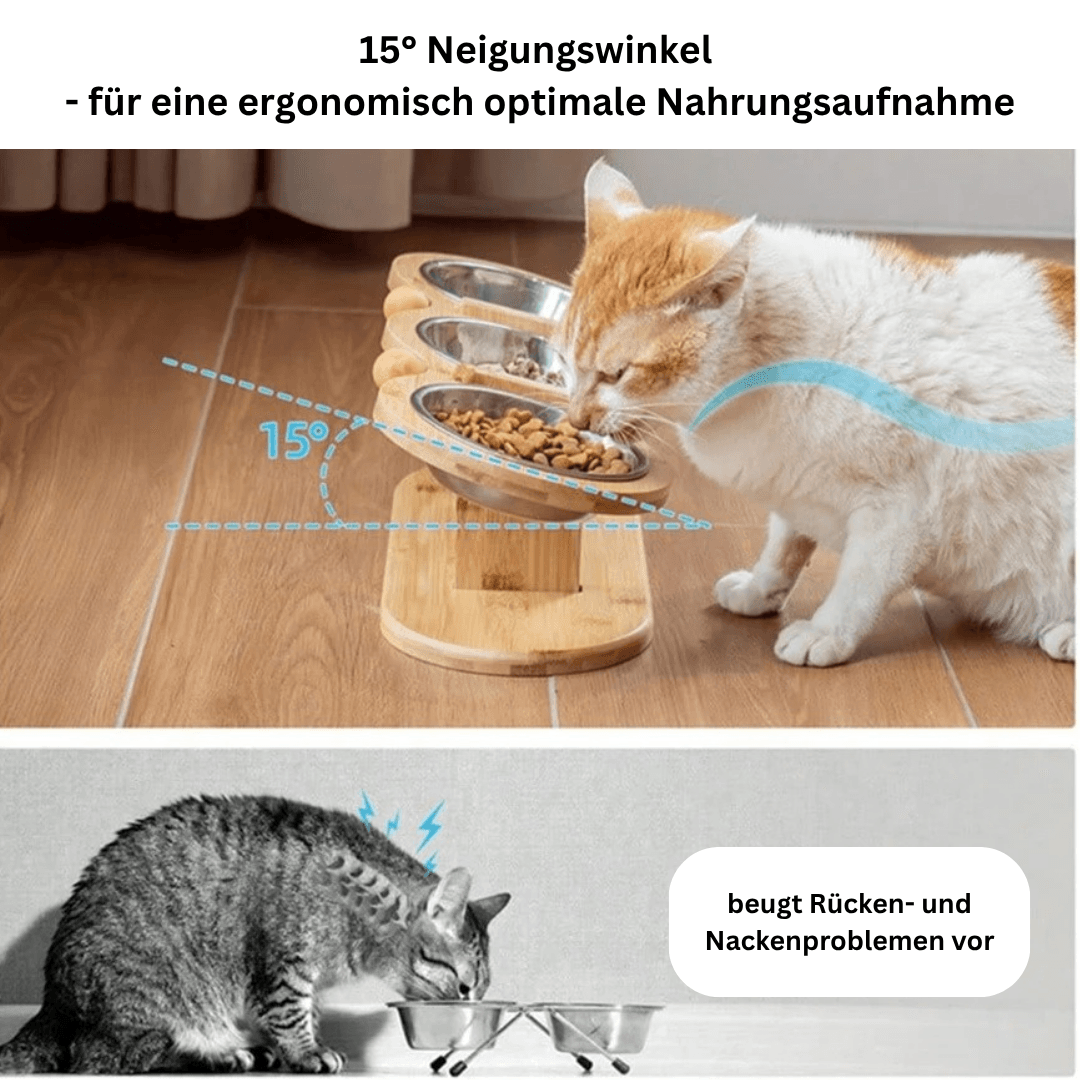 15° Neigungswinkel
- für eine ergonomisch optimale Nahrungsaufnahme

15°

beugt Rücken- und Nackenproblemen vor